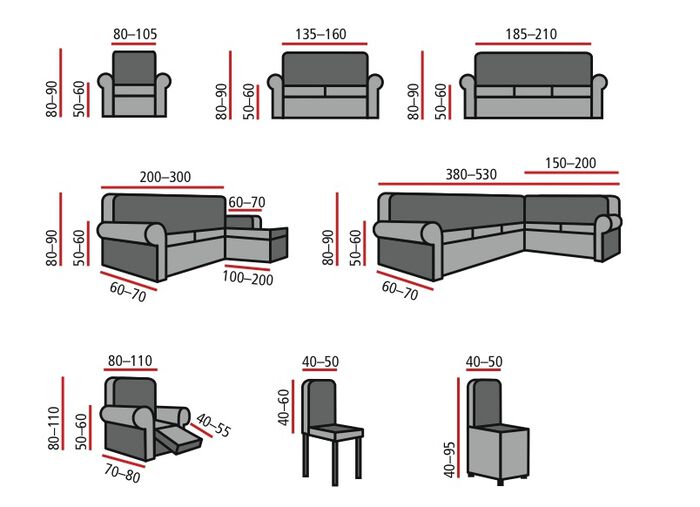 80–105
80–90
50–60

135–160
80–90
50–60

185–210
80–90
50–60

200–300
60–70
80–90
50–60
60–70
100–200

380–530
150–200
80–90
50–60
60–70

80–110
80–110
50–60
40–55
70–80

40–50
40–60

40–50
40–95