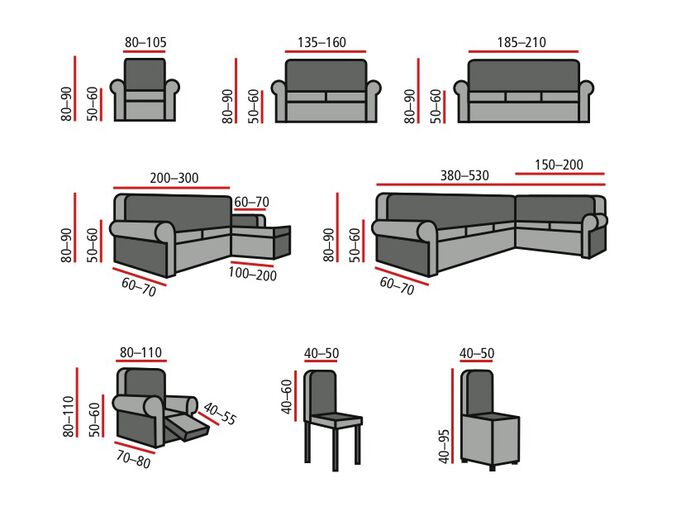 80–105
80–90
50–60

135–160
80–90
50–60

185–210
80–90
50–60

200–300
60–70
80–90
50–60
60–70
100–200

380–530
150–200
80–90
50–60
60–70

80–110
80–110
50–60
40–55
70–80

40–50
40–60

40–50
40–95