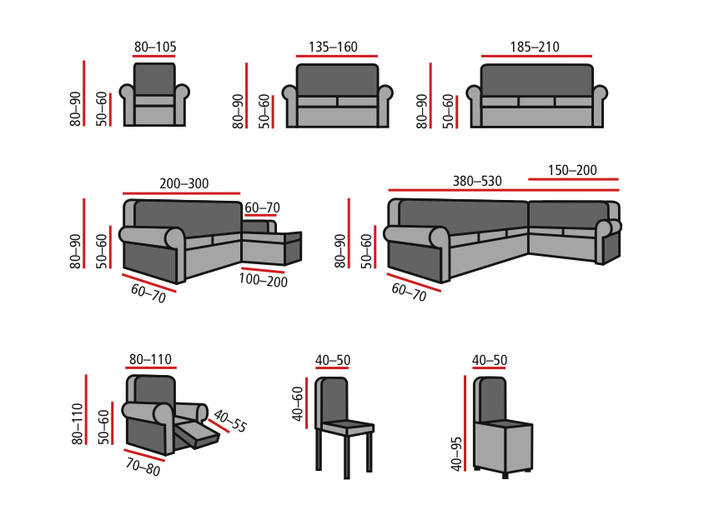 80–105
80–90
50–60

135–160
80–90
50–60

185–210
80–90
50–60

200–300
60–70
80–90
50–60
60–70
100–200

380–530
150–200
80–90
50–60
60–70

80–110
80–110
50–60
40–55
70–80

40–50
40–60

40–50
40–95